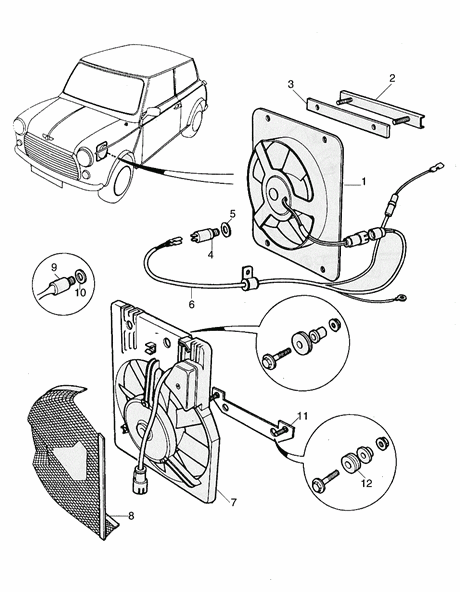 3
2
1
5
4
9
10
6
11
12
7
8